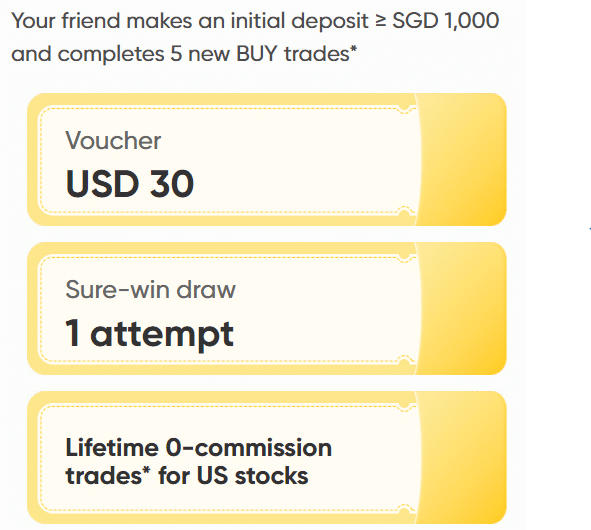 Your friend makes an initial deposit ≥ SGD 1,000 and completes 5 new BUY trades*

Voucher

USD 30

Sure-win draw

1 attempt

Lifetime 0-commission trades* for US stocks